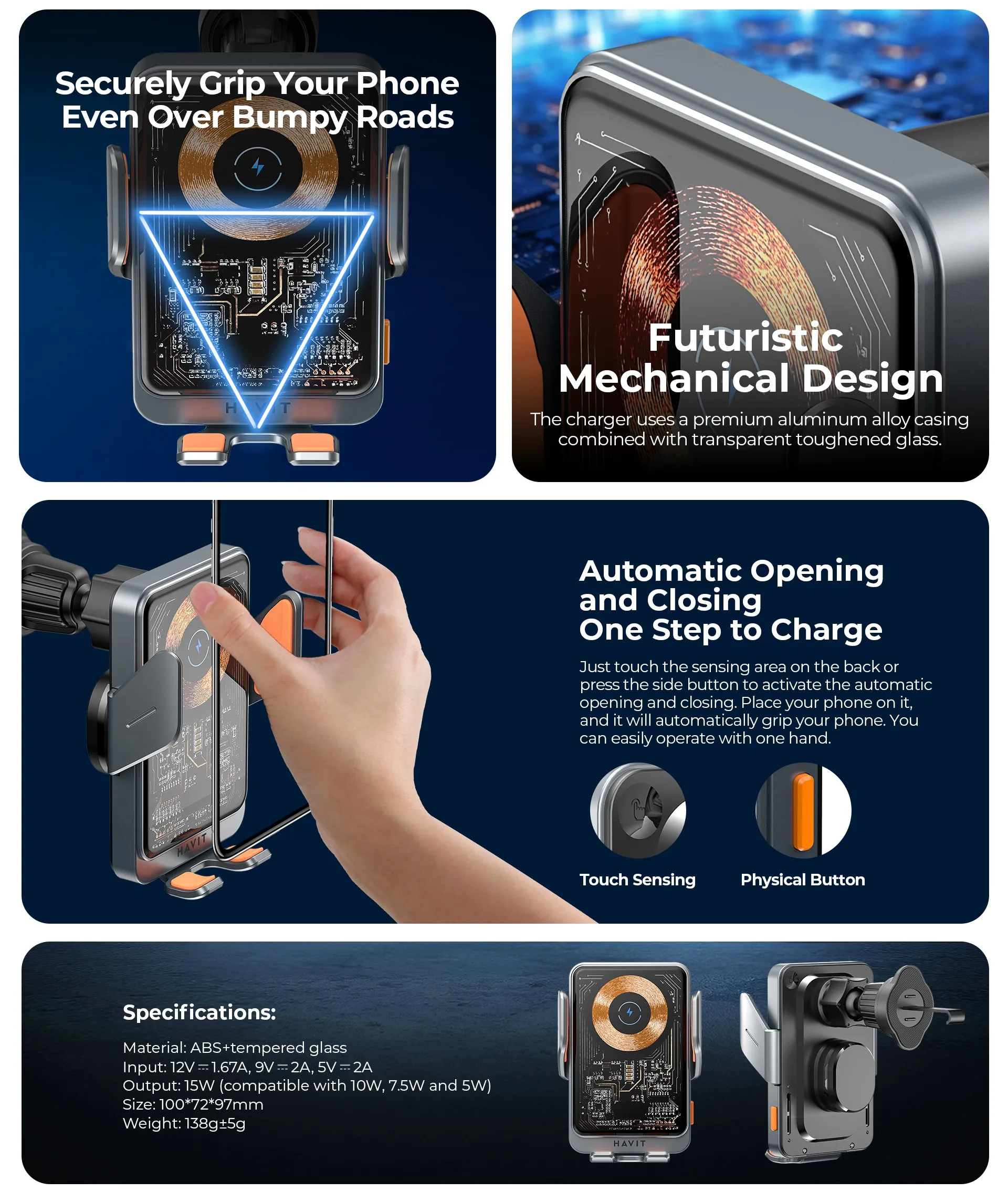 Securely Grip Your Phone Even Over Bumpy Roads

HAVIT

Futuristic Mechanical Design

The charger uses a premium aluminum alloy casing combined with transparent toughened glass.

HAVIT

Automatic Opening and Closing One Step to Charge

Just touch the sensing area on the back or press the side button to activate the automatic opening and closing. Place your phone on it, and it will automatically grip your phone. You can easily operate with one hand.

Touch Sensing

Physical Button

Specifications:

Material: ABS+tempered glass
Input: 12V ⎓ 1.67A, 9V ⎓ 2A, 5V ⎓ 2A
Output: 15W (compatible with 10W, 7.5W and 5W)
Size: 100*72*97mm
Weight: 138g±5g

HAVIT